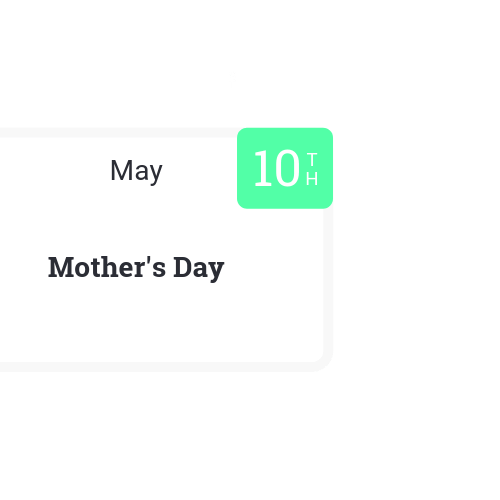 May

10TH

Mother's Day